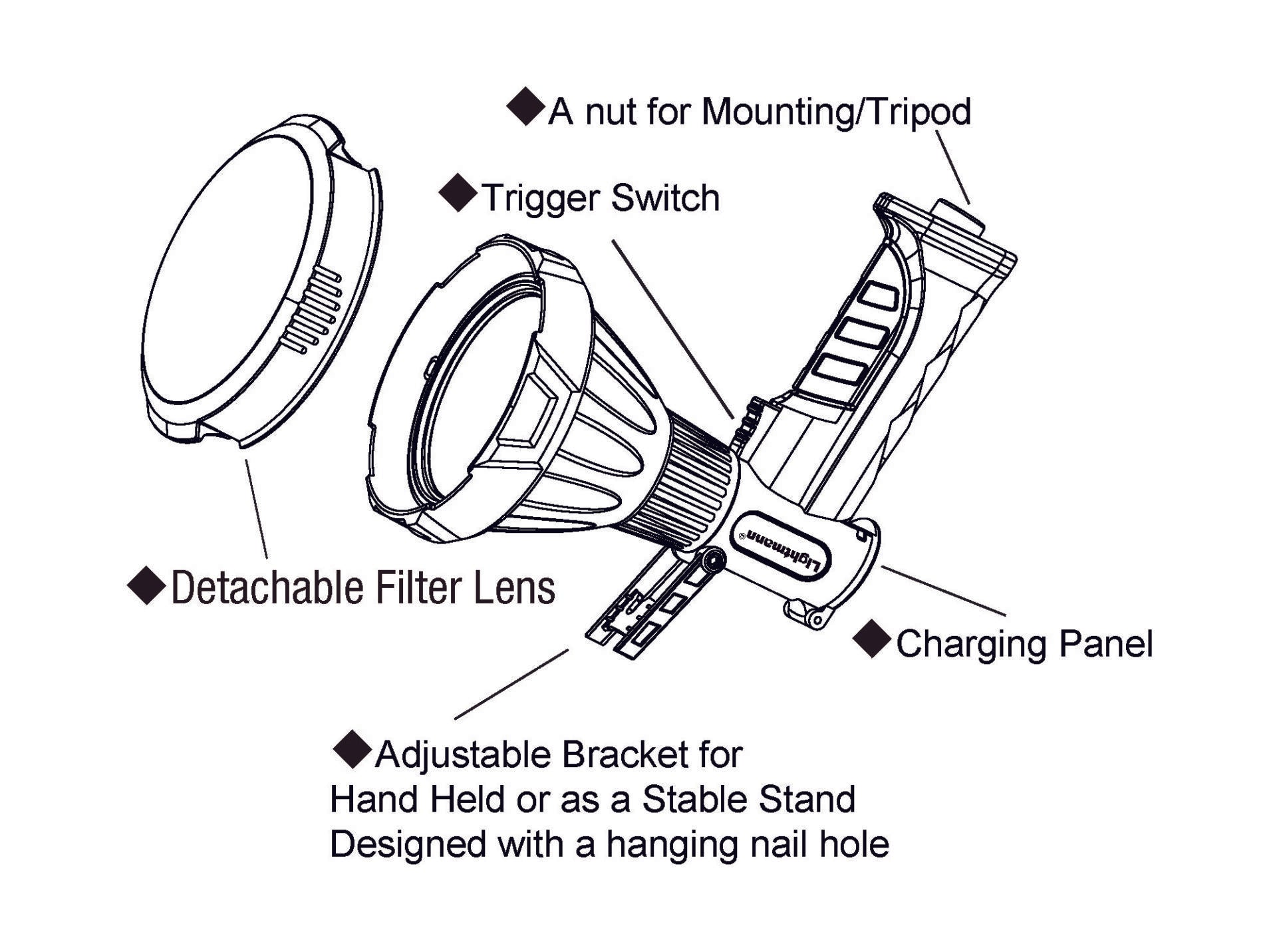 ◆A nut for Mounting/Tripod

◆Trigger Switch

Lightmann®

◆Detachable Filter Lens

◆Charging Panel

◆Adjustable Bracket for
Hand Held or as a Stable Stand
Designed with a hanging nail hole